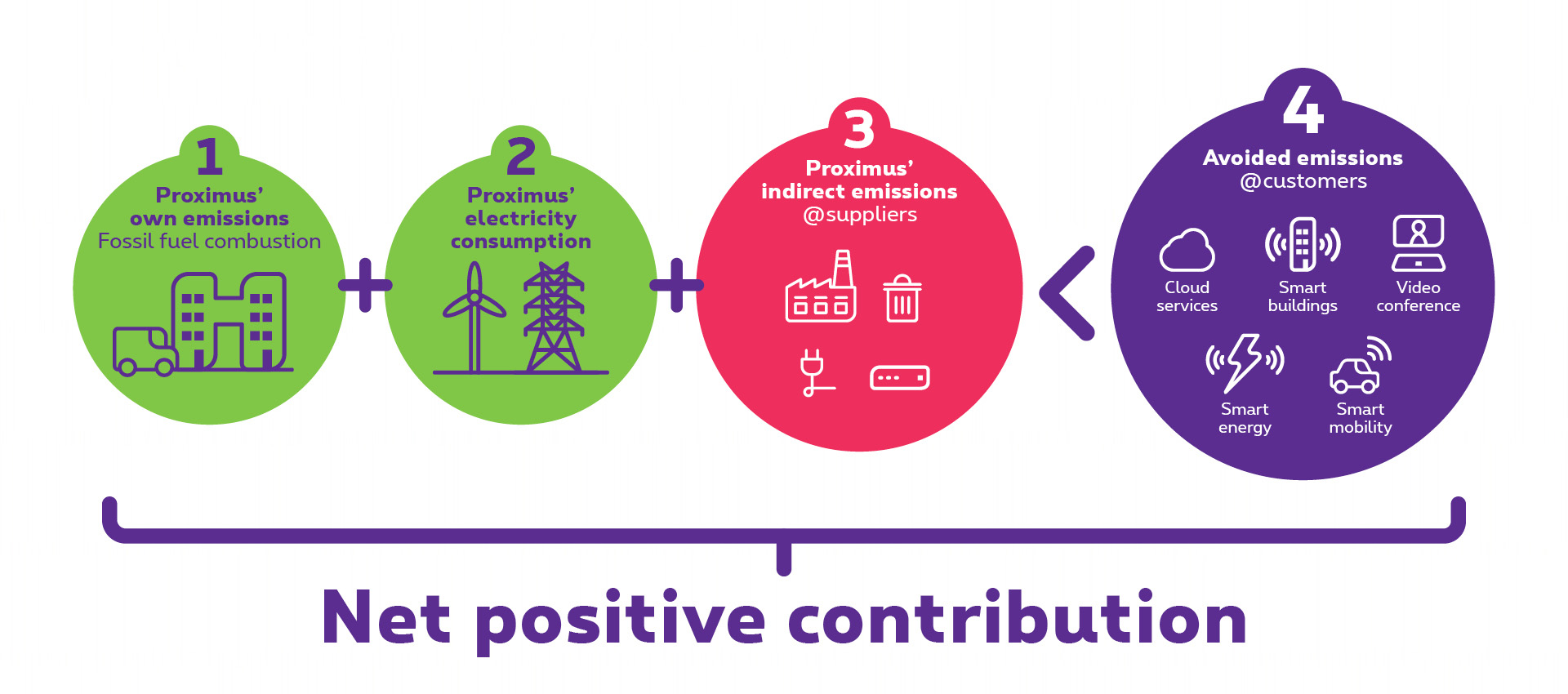 1
Proximus' own emissions
Fossil fuel combustion

+

2
Proximus' electricity consumption

+

3
Proximus' indirect emissions
@suppliers

<

4
Avoided emissions
@customers

Cloud services

Smart buildings

Video conference

Smart energy

Smart mobility

Net positive contribution